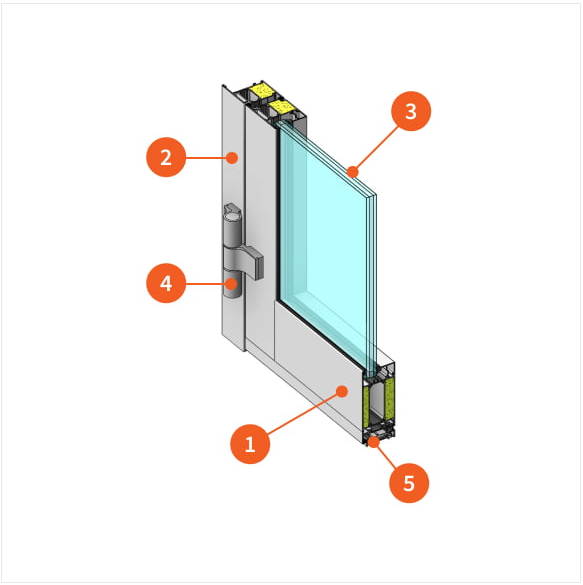 2
3
4
1
5