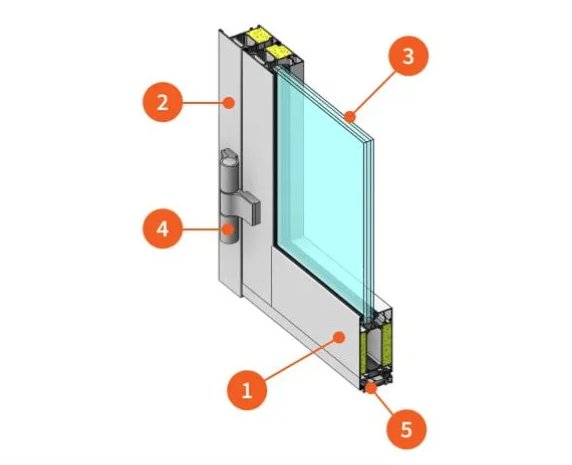 3
2
4
1
5